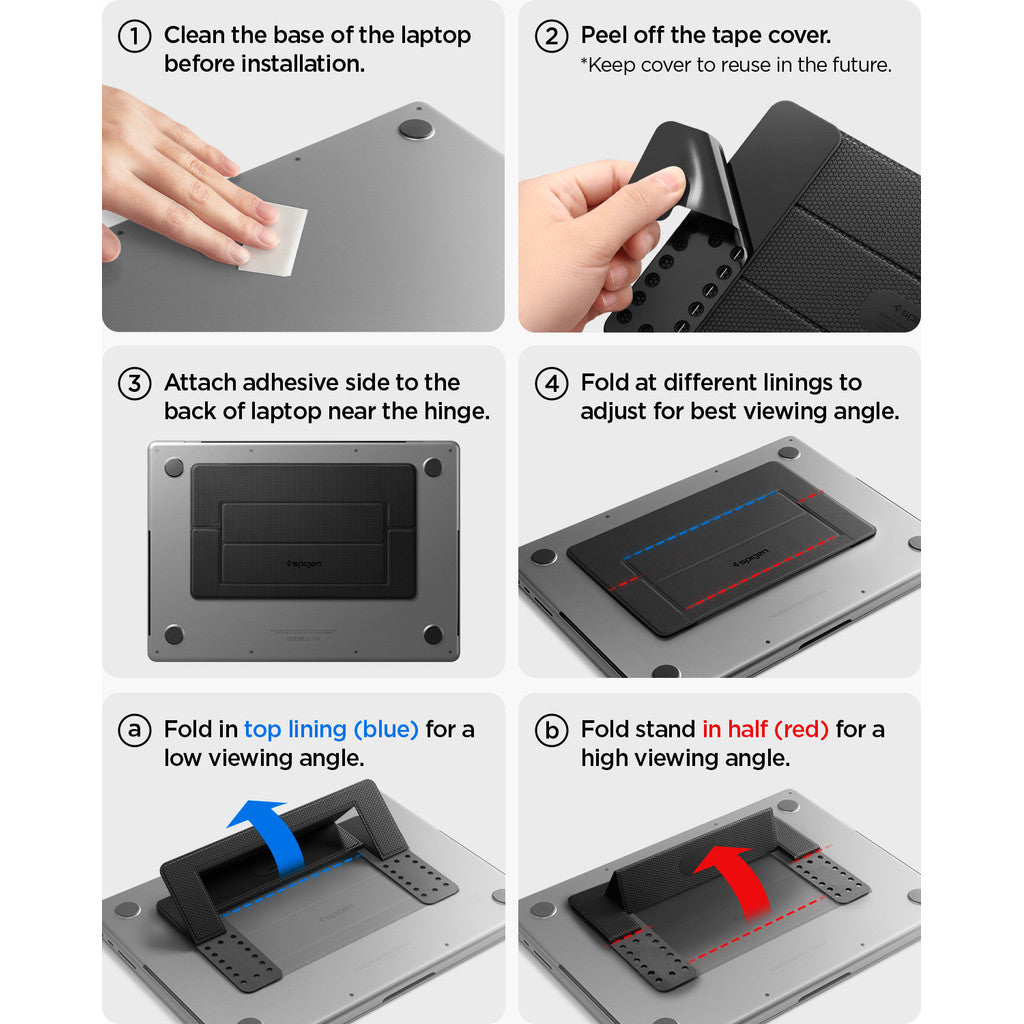 ① Clean the base of the laptop before installation.

② Peel off the tape cover.
*Keep cover to reuse in the future.

③ Attach adhesive side to the back of laptop near the hinge.

spigen

④ Fold at different linings to adjust for best viewing angle.

spigen

ⓐ Fold in top lining (blue) for a low viewing angle.

spigen

ⓑ Fold stand in half (red) for a high viewing angle.