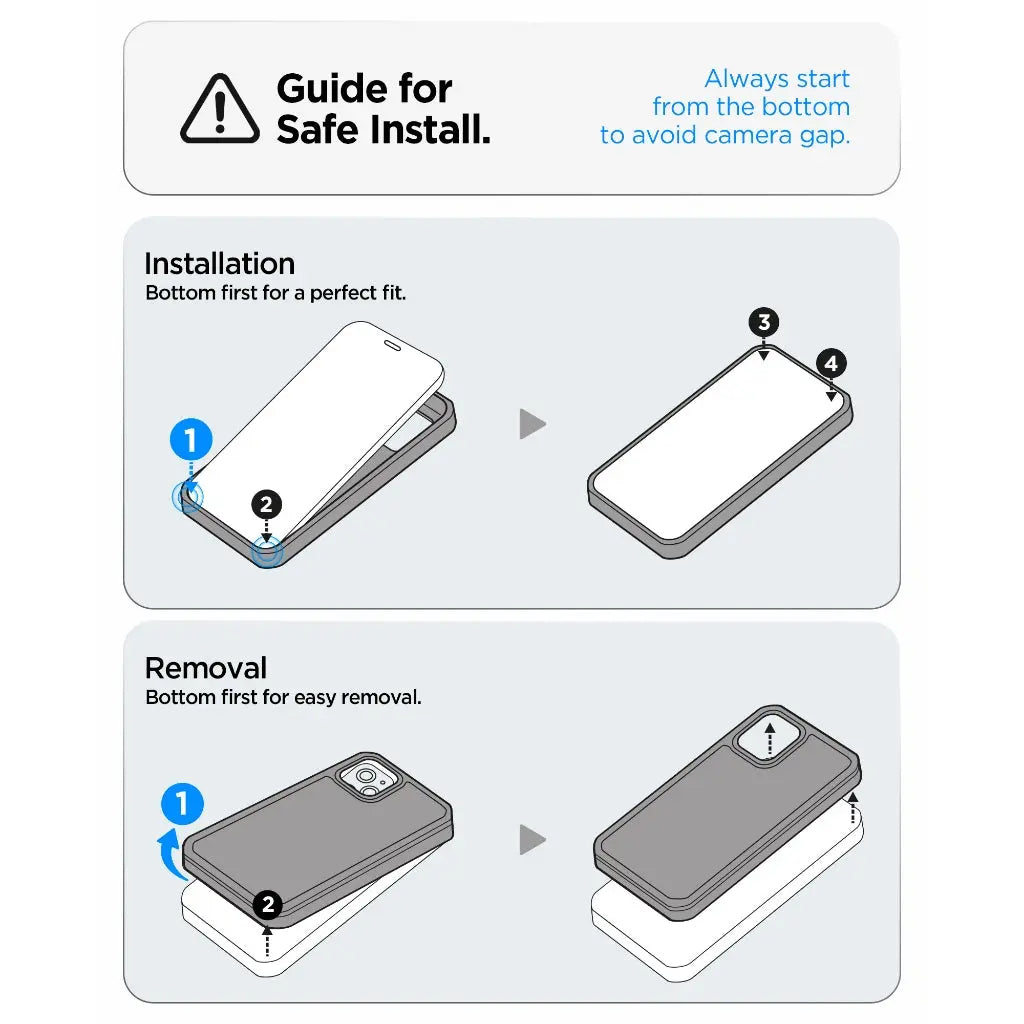 Guide for Safe Install.

Always start from the bottom to avoid camera gap.

Installation
Bottom first for a perfect fit.

1
2
3
4

Removal
Bottom first for easy removal.

1
2