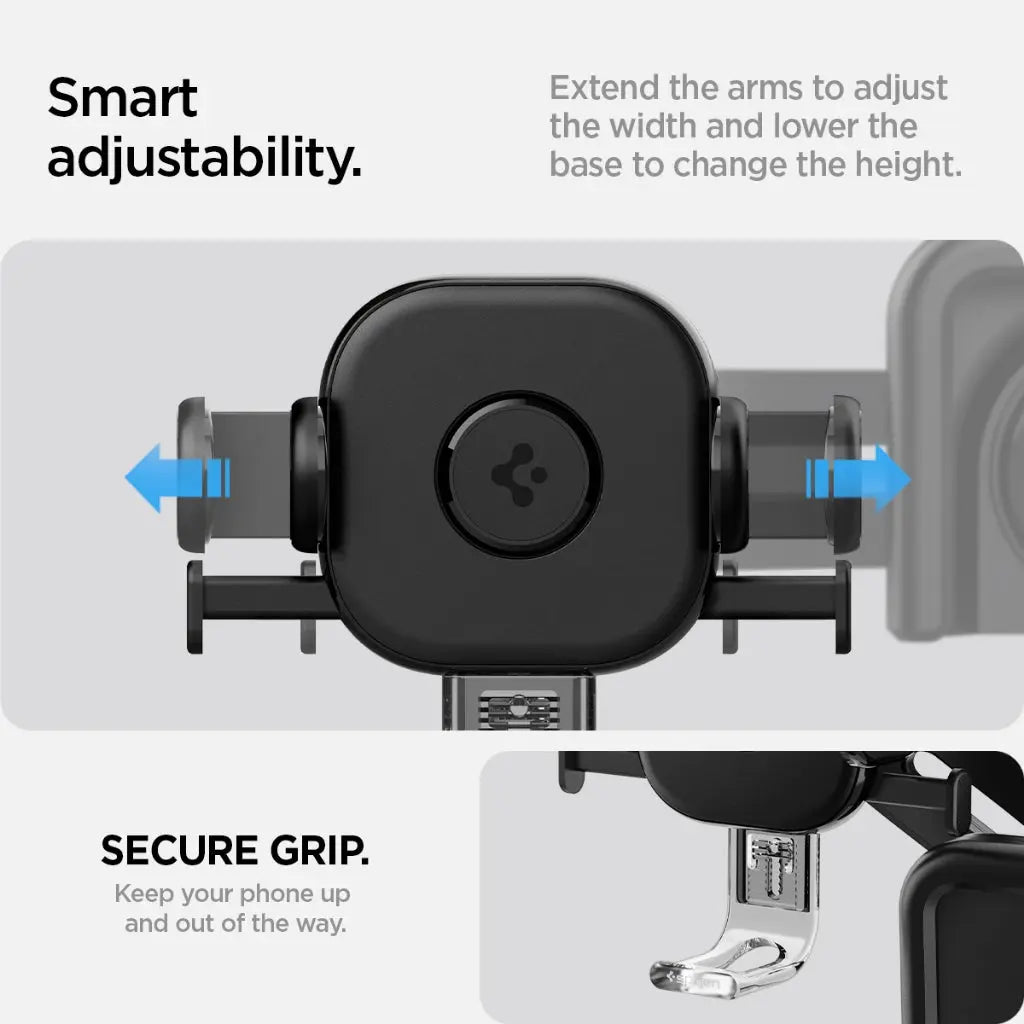 Smart adjustability.

Extend the arms to adjust the width and lower the base to change the height.

SECURE GRIP.

Keep your phone up and out of the way.