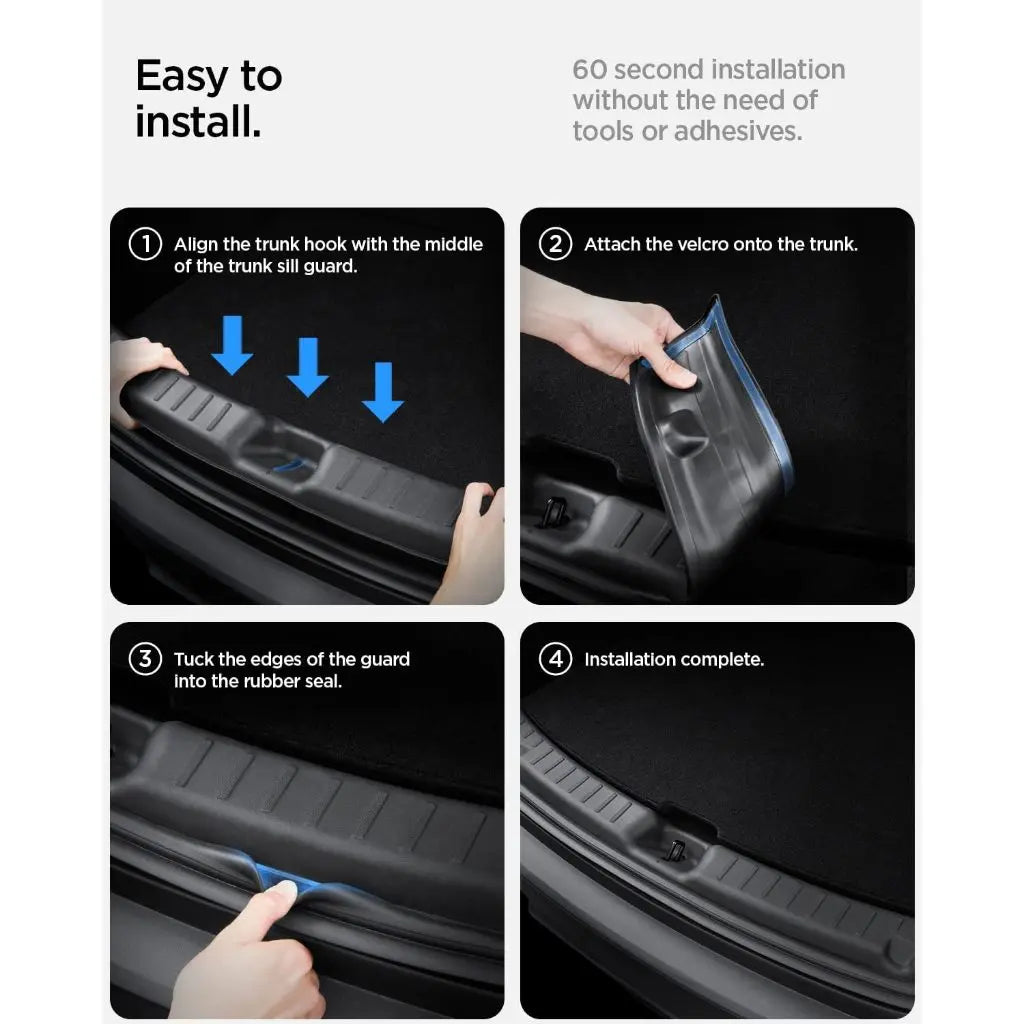 Easy to install.

60 second installation without the need of tools or adhesives.

1 Align the trunk hook with the middle of the trunk sill guard.

2 Attach the velcro onto the trunk.

3 Tuck the edges of the guard into the rubber seal.

4 Installation complete.