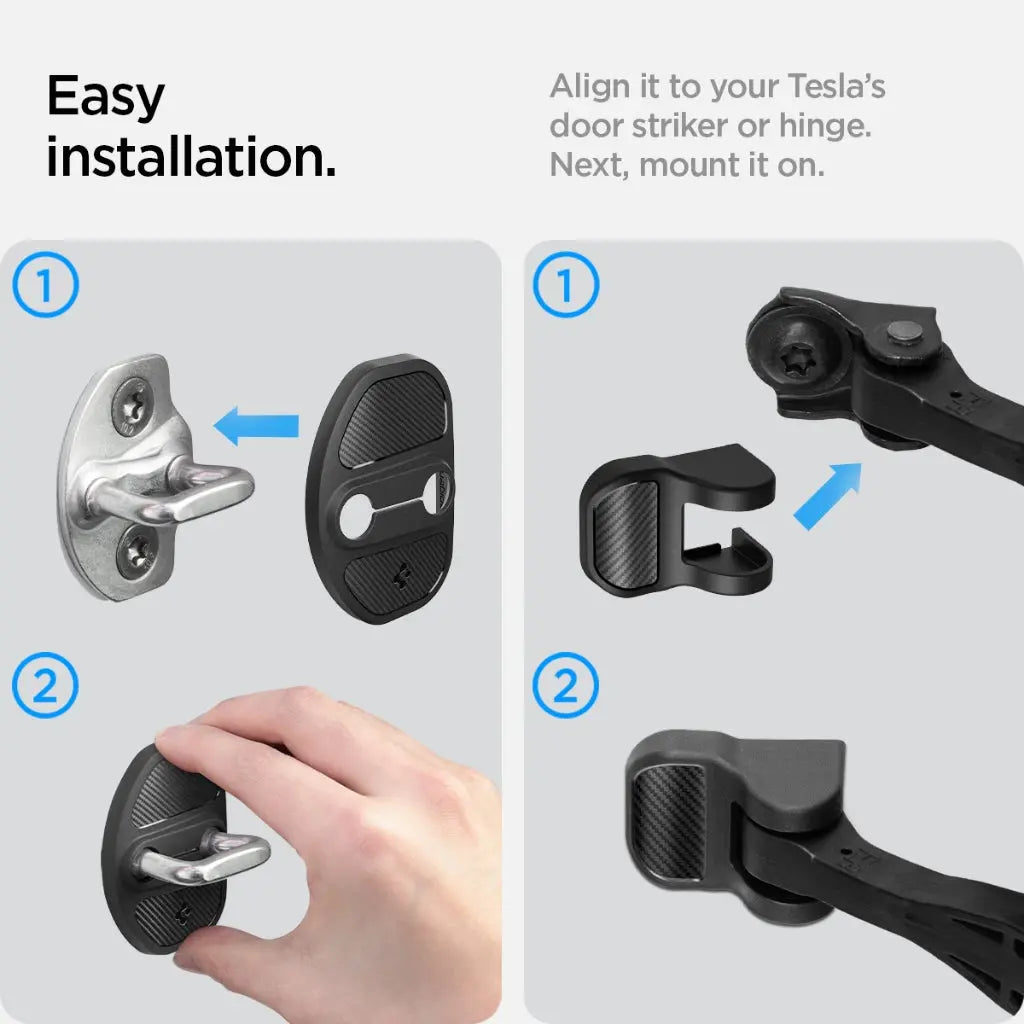 Easy installation.

Align it to your Tesla's door striker or hinge. Next, mount it on.

1

2

1

2