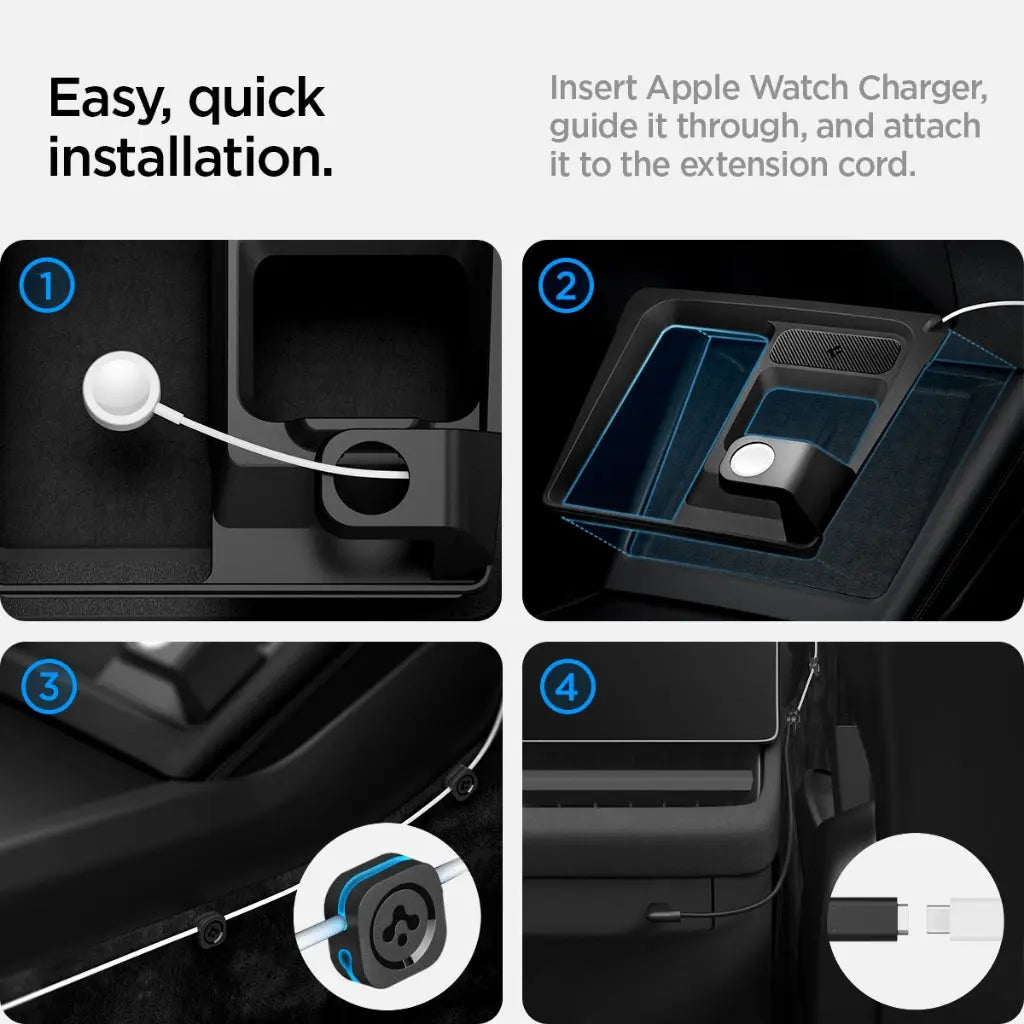 Easy, quick installation.

Insert Apple Watch Charger, guide it through, and attach it to the extension cord.

1

2

3

4