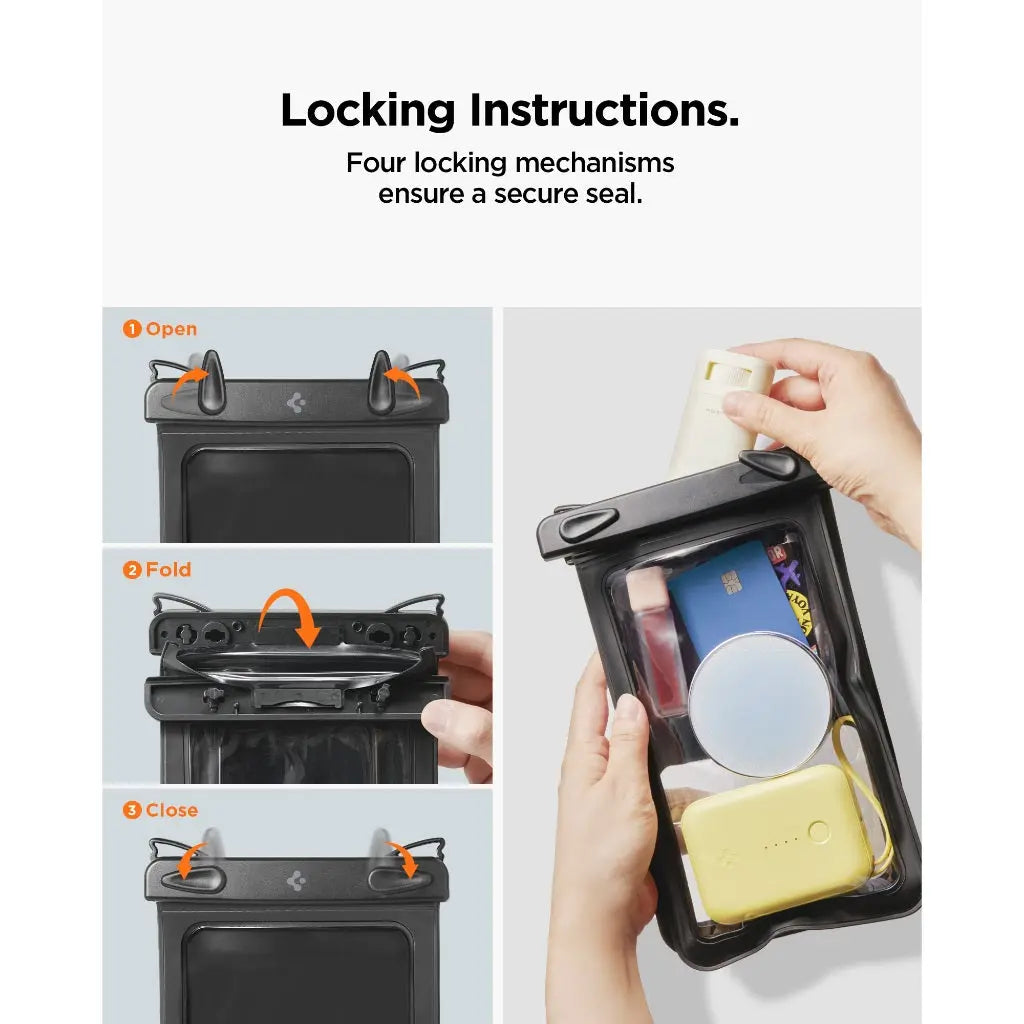 Locking Instructions.

Four locking mechanisms ensure a secure seal.

1 Open

2 Fold

3 Close