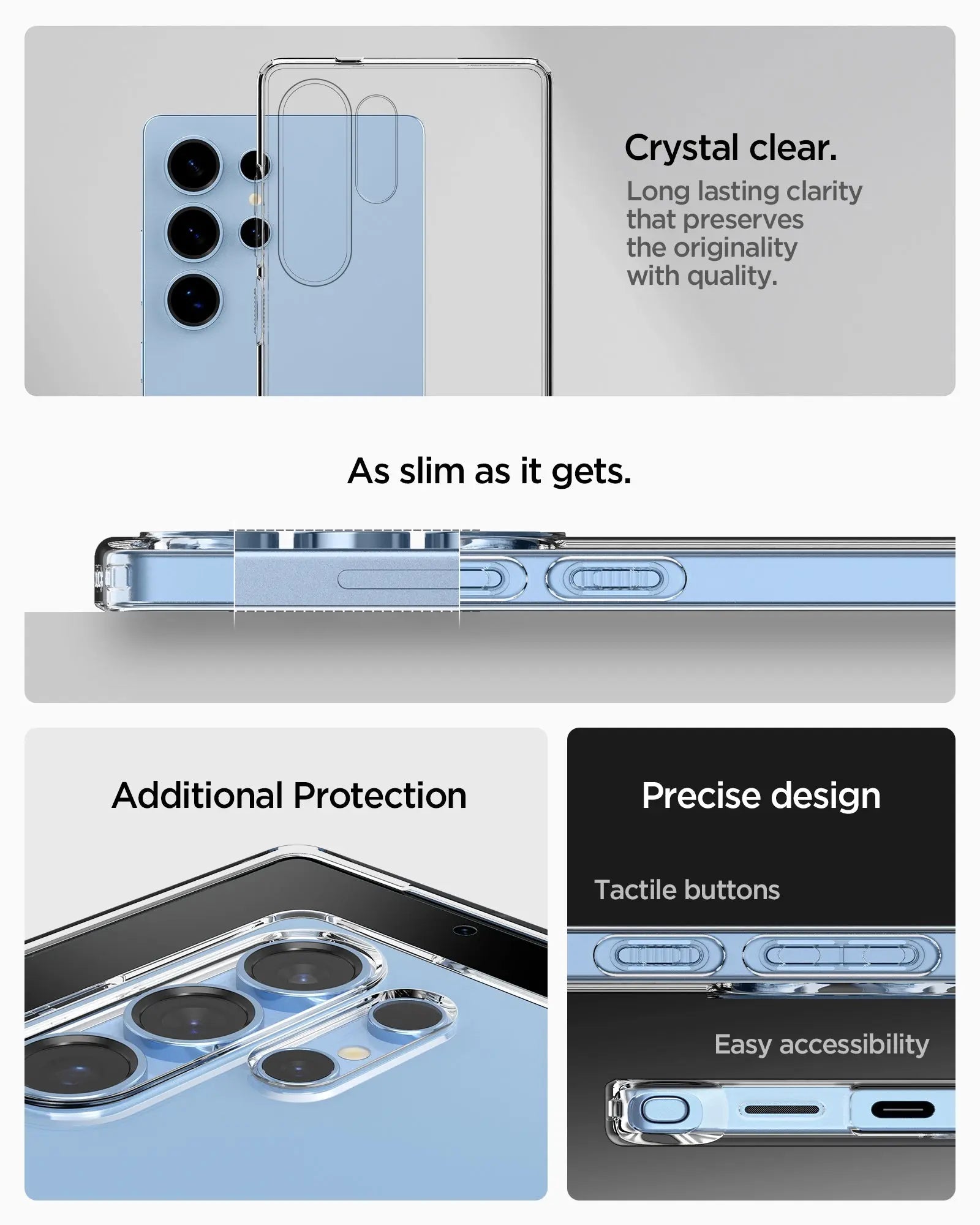 Crystal clear.
Long lasting clarity that preserves the originality with quality.

As slim as it gets.

Additional Protection

Precise design

Tactile buttons

Easy accessibility